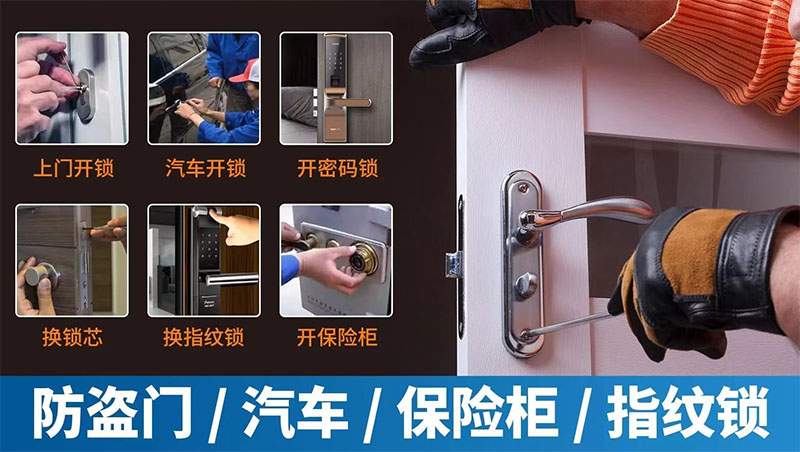 上门开锁

汽车开锁

开密码锁

换锁芯

换指纹锁

开保险柜

防盗门 / 汽车 / 保险柜 / 指纹锁